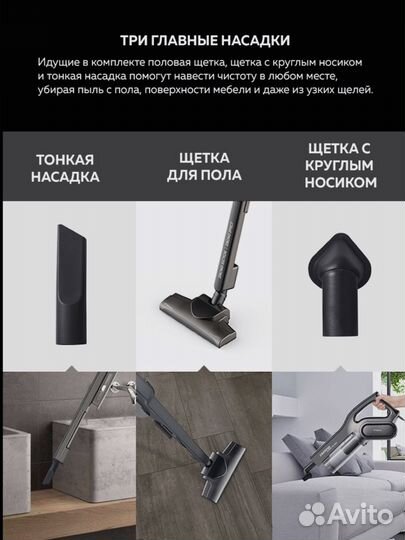 ТРИ ГЛАВНЫЕ НАСАДКИ

Идущие в комплекте половая щетка, щетка с круглым носиком и тонкая насадка помогут навести чистоту в любом месте, убирая пыль с пола, поверхности мебели и даже из узких щелей.

ТОНКАЯ НАСАДКА

ЩЕТКА ДЛЯ ПОЛА

ЩЕТКА С КРУГЛЫМ НОСИКОМ

Avito