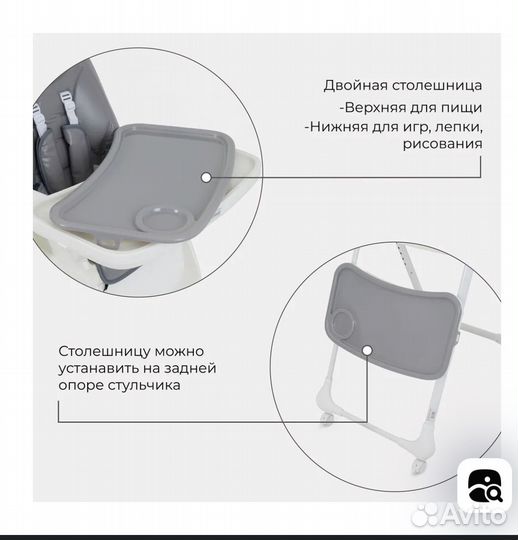 Двойная столешница
-Верхняя для пищи
-Нижняя для игр, лепки, рисования

Столешницу можно устанавить на задней опоре стульчика

Avito