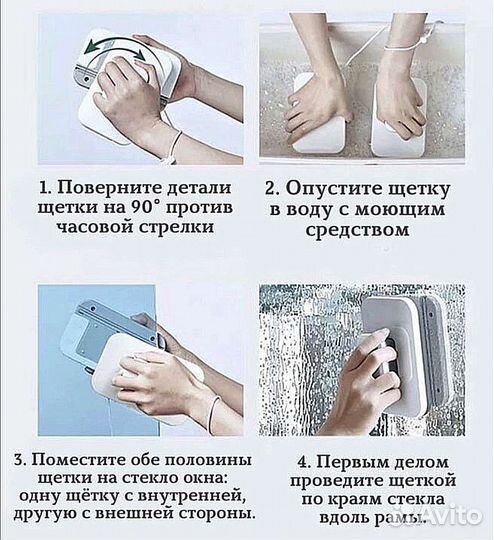 1. Поверните детали щетки на 90° против часовой стрелки

2. Опустите щетку в воду с моющим средством

3. Поместите обе половины щетки на стекло окна: одну щётку с внутренней, другую с внешней стороны.

4. Первым делом проведите щеткой по краям стекла вдоль рамы.

Avito