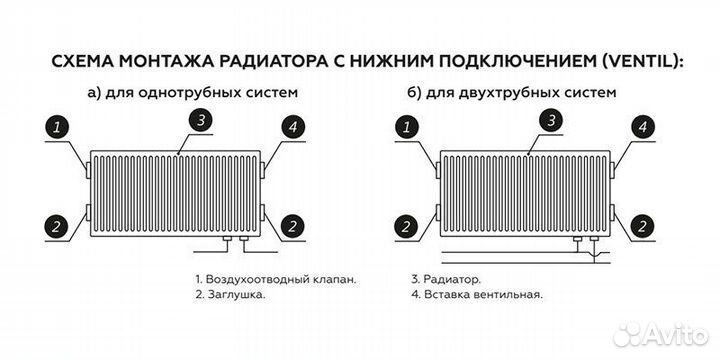 СХЕМА МОНТАЖА РАДИАТОРА С НИЖНИМ ПОДКЛЮЧЕНИЕМ (VENTIL):

а) для однотрубных систем

1 3 4
2 2

б) для двухтрубных систем

1 3 4
2 2

1. Воздухоотводный клапан.
2. Заглушка.

3. Радиатор.
4. Вставка вентильная.

Avito