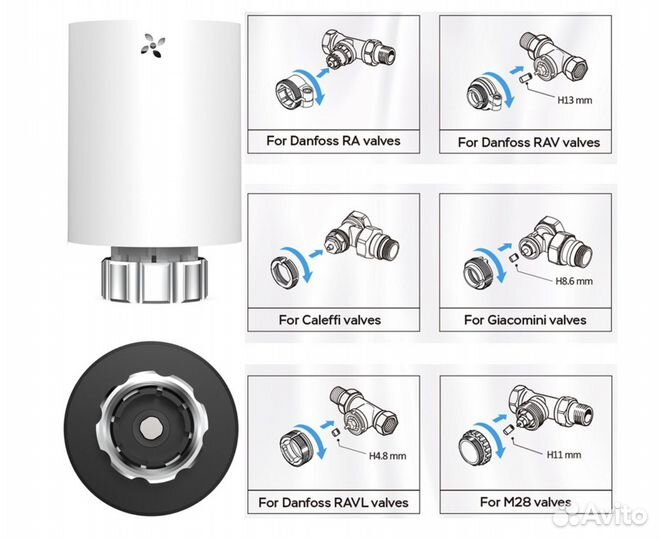 For Danfoss RA valves

H13 mm

For Danfoss RAV valves

For Caleffi valves

H8.6 mm

For Giacomini valves

H4.8 mm

For Danfoss RAVL valves

H11 mm

For M28 valves

Avito