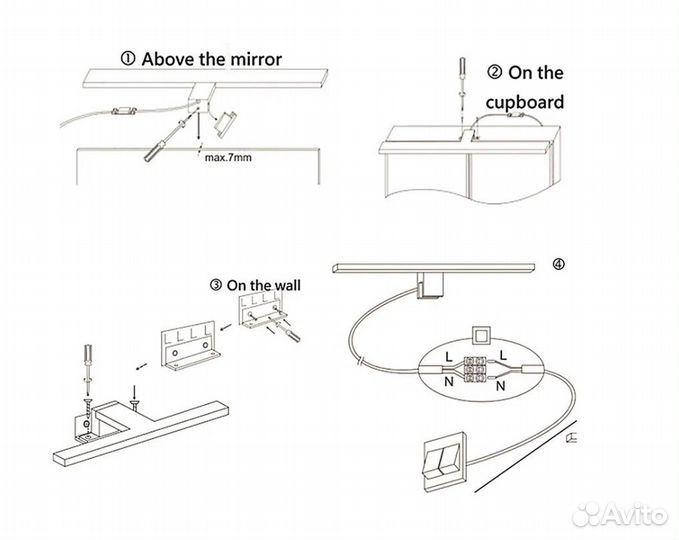 ① Above the mirror

max.7mm

② On the cupboard

③ On the wall

④

L
L
N
N

Avito