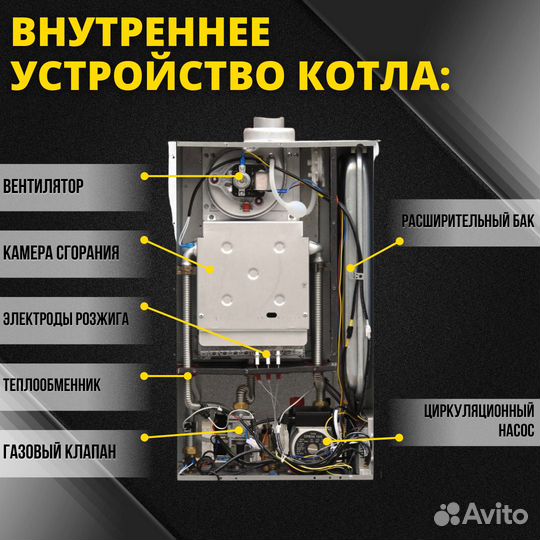 ВНУТРЕННЕЕ УСТРОЙСТВО КОТЛА:

ВЕНТИЛЯТОР

КАМЕРА СГОРАНИЯ

ЭЛЕКТРОДЫ РОЗЖИГА

ТЕПЛООБМЕННИК

ГАЗОВЫЙ КЛАПАН

РАСШИРИТЕЛЬНЫЙ БАК

ЦИРКУЛЯЦИОННЫЙ НАСОС

Avito