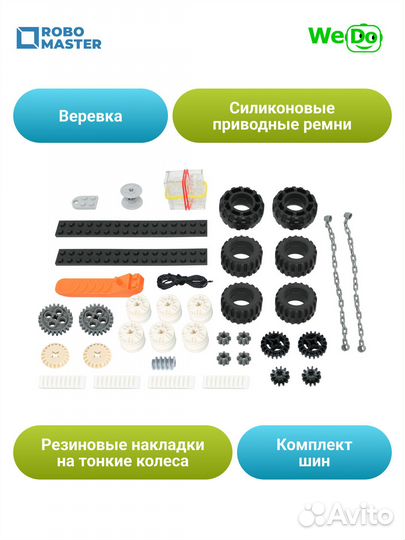 ROBO MASTER

WeDo

Веревка

Силиконовые приводные ремни

Резиновые накладки на тонкие колеса

Комплект шин

Avito