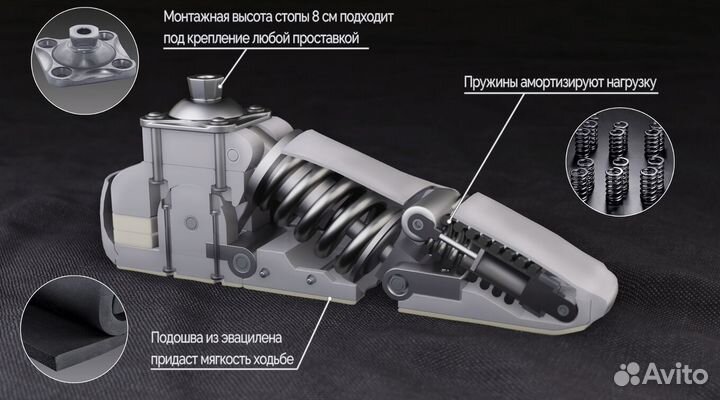 Монтажная высота стопы 8 см подходит под крепление любой проставкой

Пружины амортизируют нагрузку

Подошва из эвацилена придаст мягкость ходьбе

Avito