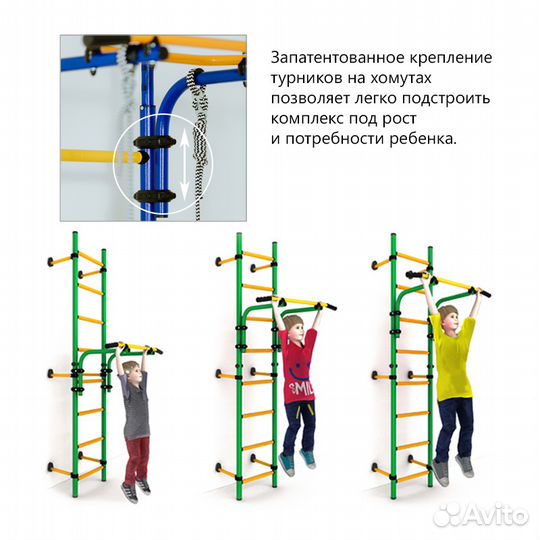 Запатентованное крепление турников на хомутах позволяет легко подстроить комплекс под рост и потребности ребенка.

SMIL

Avito