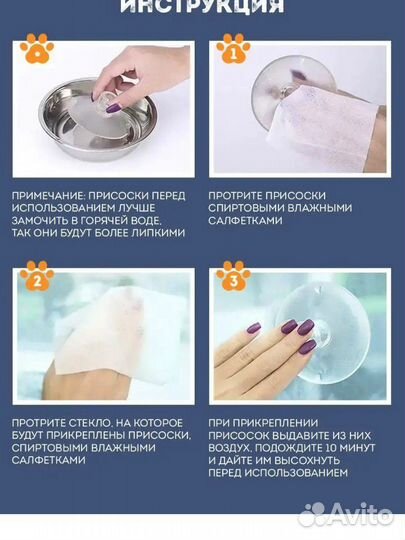 ИНСТРУКЦИЯ

ПРИМЕЧАНИЕ: ПРИСОСКИ ПЕРЕД ИСПОЛЬЗОВАНИЕМ ЛУЧШЕ ЗАМОЧИТЬ В ГОРЯЧЕЙ ВОДЕ, ТАК ОНИ БУДУТ БОЛЕЕ ЛИПКИМИ

1

ПРОТРИТЕ ПРИСОСКИ СПИРТОВЫМИ ВЛАЖНЫМИ САЛФЕТКАМИ

2

ПРОТРИТЕ СТЕКЛО, НА КОТОРОЕ БУДУТ ПРИКРЕПЛЕНЫ ПРИСОСКИ, СПИРТОВЫМИ ВЛАЖНЫМИ САЛФЕТКАМИ

3

ПРИ ПРИКРЕПЛЕНИИ ПРИСОСОК ВЫДАВИТЕ ИЗ НИХ ВОЗДУХ, ПОДОЖДИТЕ 10 МИНУТ И ДАЙТЕ ИМ ВЫСОХНУТЬ ПЕРЕД ИСПОЛЬЗОВАНИЕМ

Avito