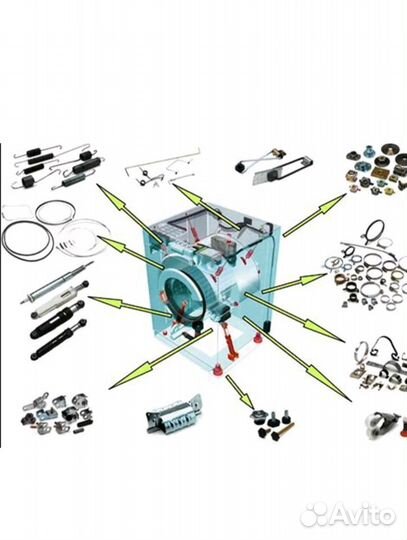 Avito