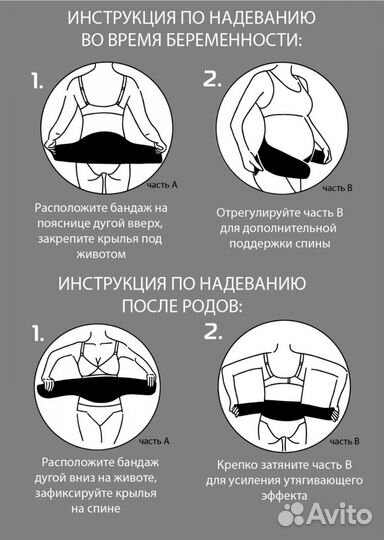 ИНСТРУКЦИЯ ПО НАДЕВАНИЮ ВО ВРЕМЯ БЕРЕМЕННОСТИ:

1.

часть А

Расположите бандаж на пояснице дугой вверх, закрепите крылья под животом

2.

часть В

Отрегулируйте часть В для дополнительной поддержки спины

ИНСТРУКЦИЯ ПО НАДЕВАНИЮ ПОСЛЕ РОДОВ:

1.

часть А

Расположите бандаж дугой вниз на животе, зафиксируйте крылья на спине

2.

часть В

Крепко затяните часть В для усиления утягивающего эффекта

Avito