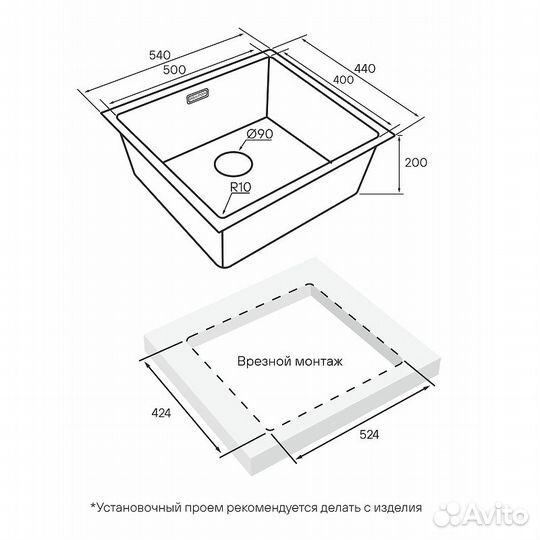 540
500
440
400
Ø90
200
R10

Врезной монтаж

424
524

*Установочный проем рекомендуется делать с изделия

Avito