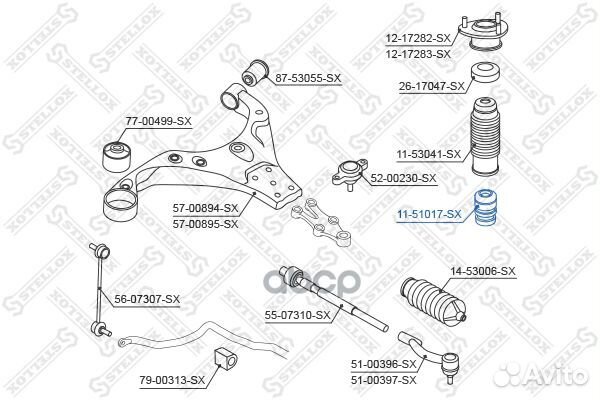 12-17282-SX
12-17283-SX
87-53055-SX
26-17047-SX
77-00499-SX
11-53041-SX
52-00230-SX
57-00894-SX
57-00895-SX
11-51017-SX
14-53006-SX
56-07307-SX
55-07310-SX
51-00396-SX
51-00397-SX
79-00313-SX
STELLOX
Avito