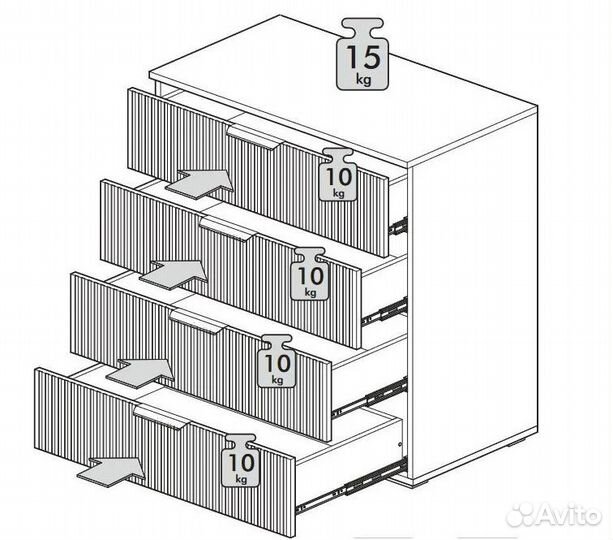 15
kg

10
kg

10
kg

10
kg

10
kg

Avito