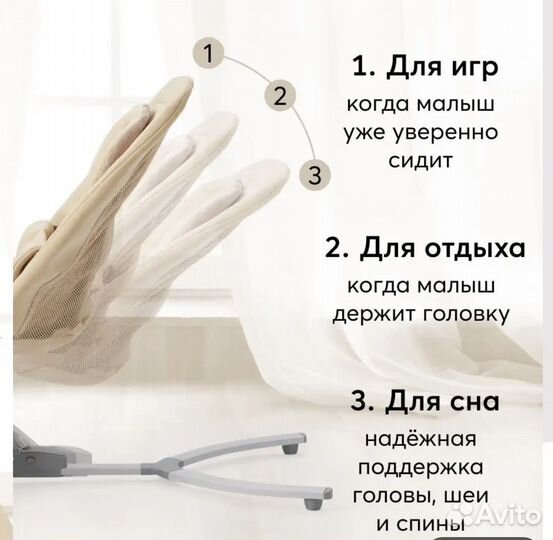 1
2
3

1. Для игр
когда малыш уже уверенно сидит

2. Для отдыха
когда малыш держит головку

3. Для сна
надёжная поддержка головы, шеи и спины

Avito