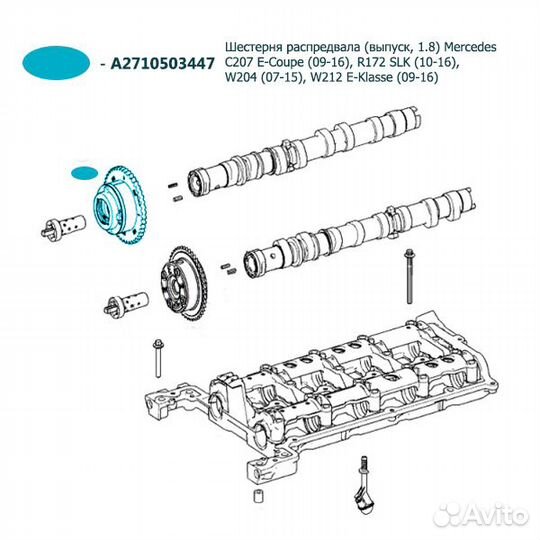 - A2710503447

Шестерня распредвала (выпуск, 1.8) Mercedes C207 E-Coupe (09-16), R172 SLK (10-16), W204 (07-15), W212 E-Klasse (09-16)

Avito