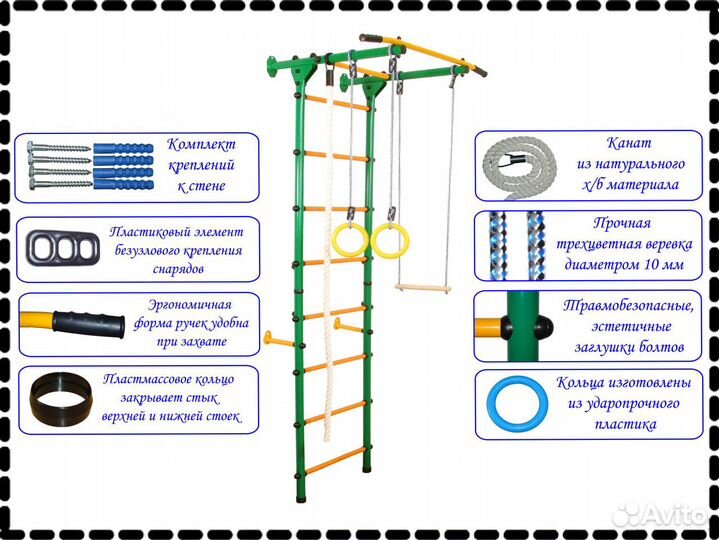 Комплект креплений к стене

Пластиковый элемент безузлового крепления снарядов

Эргономичная форма ручек удобна при захвате

Пластмассовое кольцо закрывает стык верхней и нижней стоек

Канат из натурального х/б материала

Прочная трехцветная веревка диаметром 10 мм

Травмобезопасные, эстетичные заглушки болтов

Кольца изготовлены из ударопрочного пластика

Avito