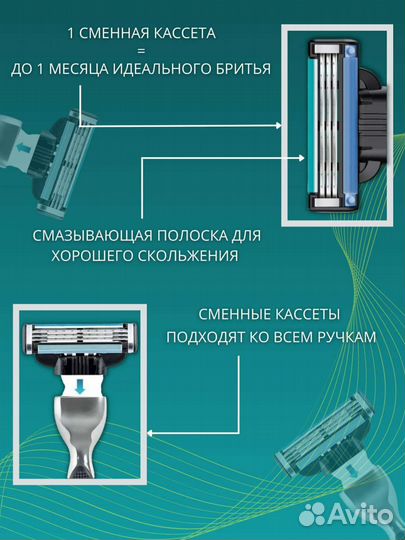 1 СМЕННАЯ КАССЕТА
=
ДО 1 МЕСЯЦА ИДЕАЛЬНОГО БРИТЬЯ

СМАЗЫВАЮЩАЯ ПОЛОСКА ДЛЯ ХОРОШЕГО СКОЛЬЖЕНИЯ

СМЕННЫЕ КАССЕТЫ ПОДХОДЯТ КО ВСЕМ РУЧКАМ

Avito