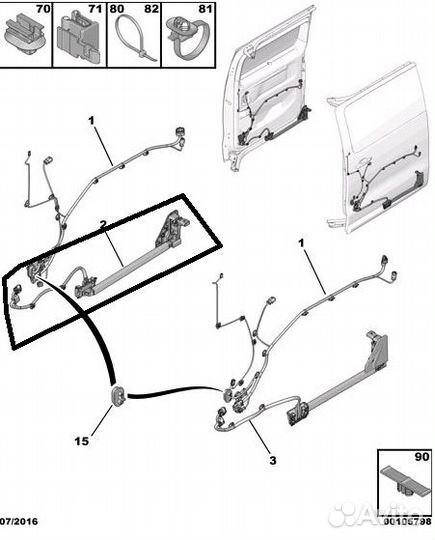 70
71
80
82
81
1
2
1
15
3
90
07/2016
Avito
00106798