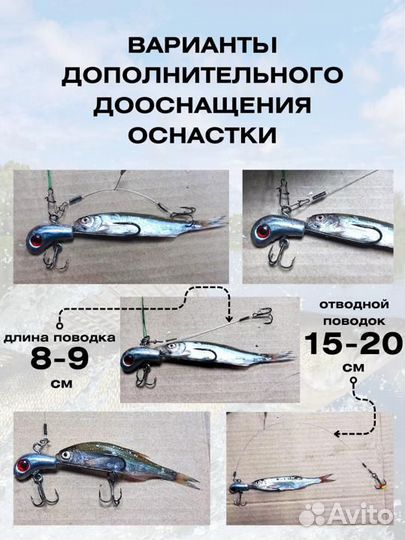 ВАРИАНТЫ ДОПОЛНИТЕЛЬНОГО ДООСНАЩЕНИЯ ОСНАСТКИ

длина поводка
8-9
см

отводной поводок
15-20
см

Avito