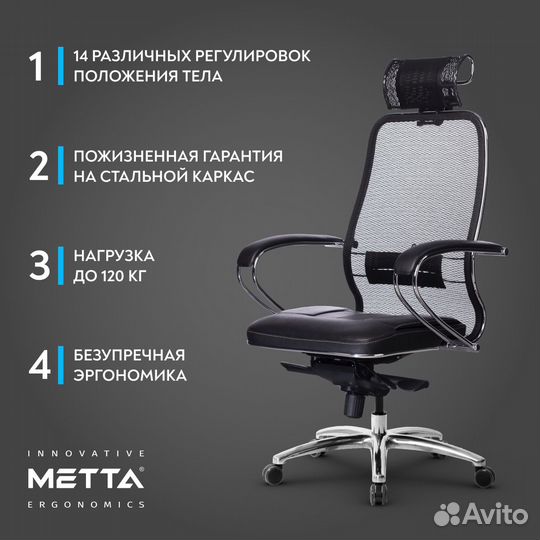 1 14 РАЗЛИЧНЫХ РЕГУЛИРОВОК ПОЛОЖЕНИЯ ТЕЛА

2 ПОЖИЗНЕННАЯ ГАРАНТИЯ НА СТАЛЬНОЙ КАРКАС

3 НАГРУЗКА ДО 120 КГ

4 БЕЗУПРЕЧНАЯ ЭРГОНОМИКА

INNOVATIVE
METTA®
ERGONOMICS

Avito