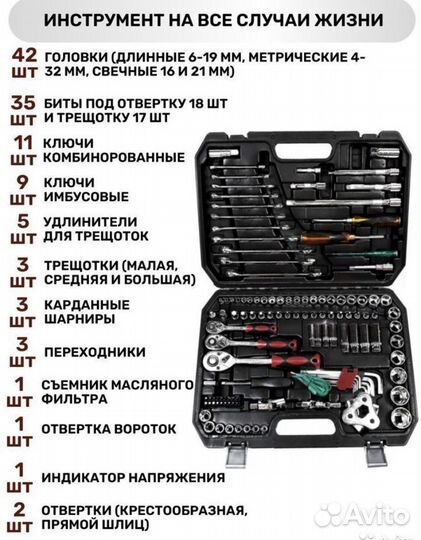 ИНСТРУМЕНТ НА ВСЕ СЛУЧАИ ЖИЗНИ

42 ШТ ГОЛОВКИ (ДЛИННЫЕ 6-19 ММ, МЕТРИЧЕСКИЕ 4-32 ММ, СВЕЧНЫЕ 16 И 21 ММ)

35 ШТ БИТЫ ПОД ОТВЕРТКУ 18 ШТ И ТРЕЩОТКУ 17 ШТ

11 ШТ КЛЮЧИ КОМБИНОРОВАННЫЕ

9 ШТ КЛЮЧИ ИМБУСОВЫЕ

5 ШТ УДЛИНИТЕЛИ ДЛЯ ТРЕЩОТОК

3 ШТ ТРЕЩОТКИ (МАЛАЯ, СРЕДНЯЯ И БОЛЬШАЯ)

3 ШТ КАРДАННЫЕ ШАРНИРЫ

3 ШТ ПЕРЕХОДНИКИ

1 ШТ СЪЕМНИК МАСЛЯНОГО ФИЛЬТРА

1 ШТ ОТВЕРТКА ВОРОТОК

1 ШТ ИНДИКАТОР НАПРЯЖЕНИЯ

2 ШТ ОТВЕРТКИ (КРЕСТООБРАЗНАЯ, ПРЯМОЙ ШЛИЦ)

Avito