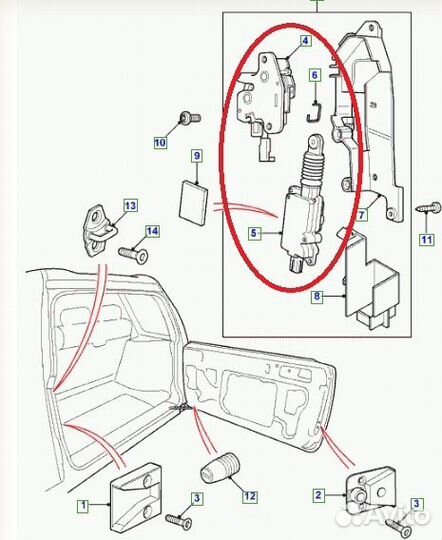 4
6
10
9
13
14
5
7
11
8
1
3
12
2
3
Avito