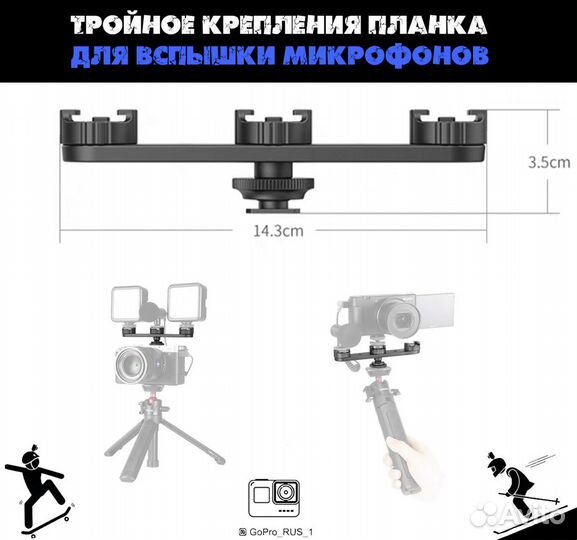 ТРОЙНОЕ КРЕПЛЕНИЯ ПЛАНКА
ДЛЯ ВСПЫШКИ МИКРОФОНОВ

3.5cm

14.3cm

GoPro_RUS_1

Avito