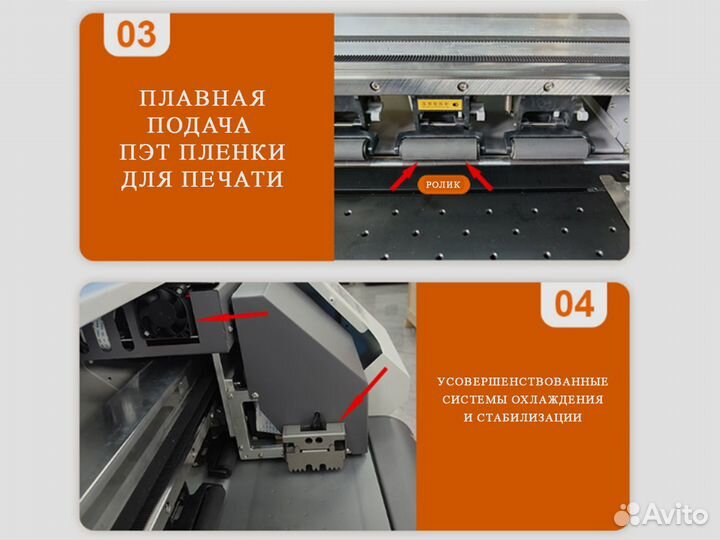 03

ПЛАВНАЯ ПОДАЧА ПЭТ ПЛЕНКИ ДЛЯ ПЕЧАТИ

РОЛИК

04

УСОВЕРШЕНСТВОВАННЫЕ СИСТЕМЫ ОХЛАЖДЕНИЯ И СТАБИЛИЗАЦИИ

Avito