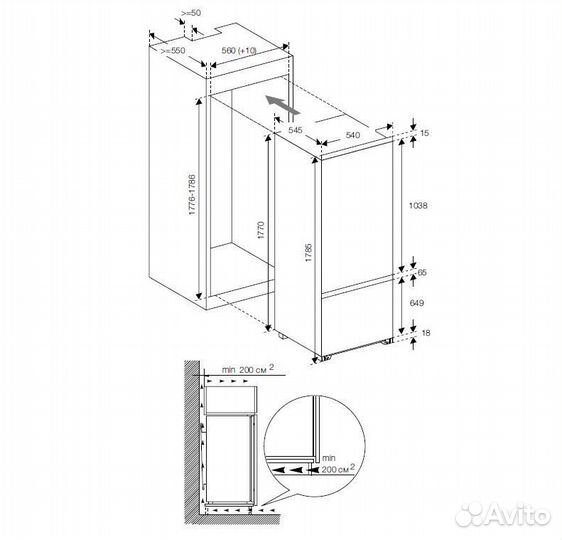 >=50
>=550
560 (+10)
545
540
15
1776-1786
1770
1785
1038
65
649
18
min 200 см $^2$
min
200 см $^2$
Avito