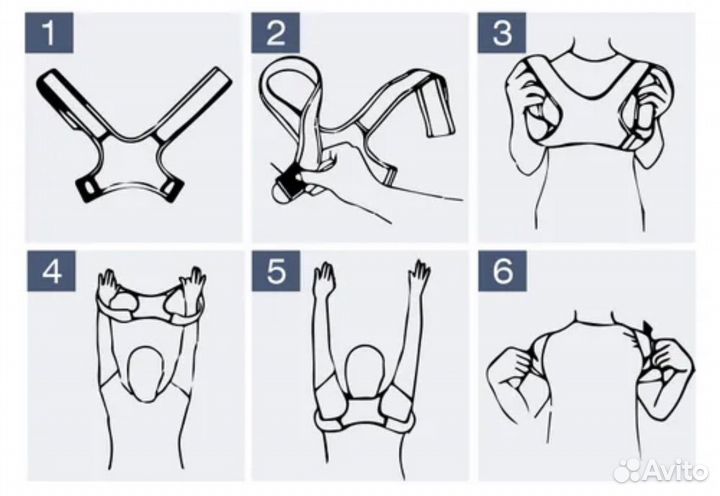 1

2

3

4

5

6

Avito