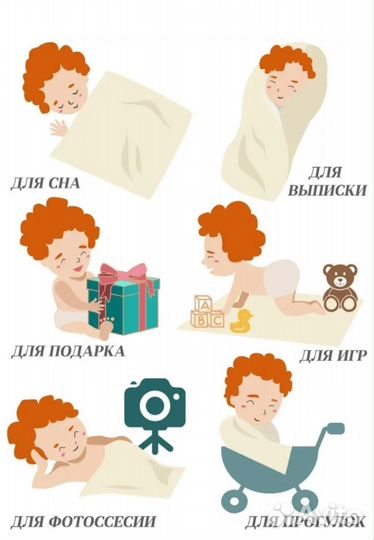 ДЛЯ СНА

ДЛЯ ВЫПИСКИ

ДЛЯ ПОДАРКА

A
B C

ДЛЯ ИГР

ДЛЯ ФОТОССЕСИИ

ДЛЯ ПРОГУЛОК

Avito