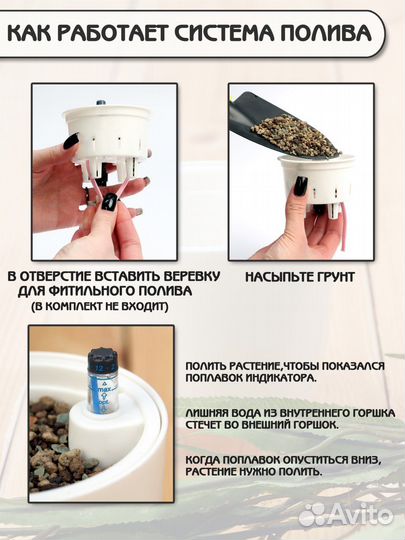 КАК РАБОТАЕТ СИСТЕМА ПОЛИВА

В ОТВЕРСТИЕ ВСТАВИТЬ ВЕРЕВКУ ДЛЯ ФИТИЛЬНОГО ПОЛИВА
(В КОМПЛЕКТ НЕ ВХОДИТ)

НАСЫПЬТЕ ГРУНТ

max
opt.

ПОЛИТЬ РАСТЕНИЕ,ЧТОБЫ ПОКАЗАЛСЯ ПОПЛАВОК ИНДИКАТОРА.

ЛИШНЯЯ ВОДА ИЗ ВНУТРЕННЕГО ГОРШКА СТЕЧЕТ ВО ВНЕШНИЙ ГОРШОК.

КОГДА ПОПЛАВОК ОПУСТИТЬСЯ ВНИЗ, РАСТЕНИЕ НУЖНО ПОЛИТЬ.

Avito