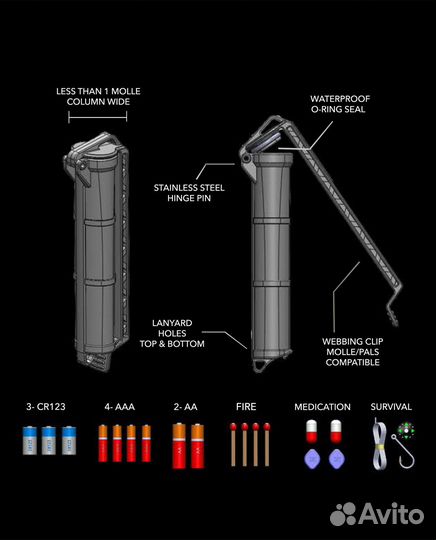 LESS THAN 1 MOLLE COLUMN WIDE

WATERPROOF O-RING SEAL

STAINLESS STEEL HINGE PIN

LANYARD HOLES TOP & BOTTOM

WEBBING CLIP MOLLE/PALS COMPATIBLE

3- CR123

4- AAA

2- AA

FIRE

MEDICATION

SURVIVAL

Avito