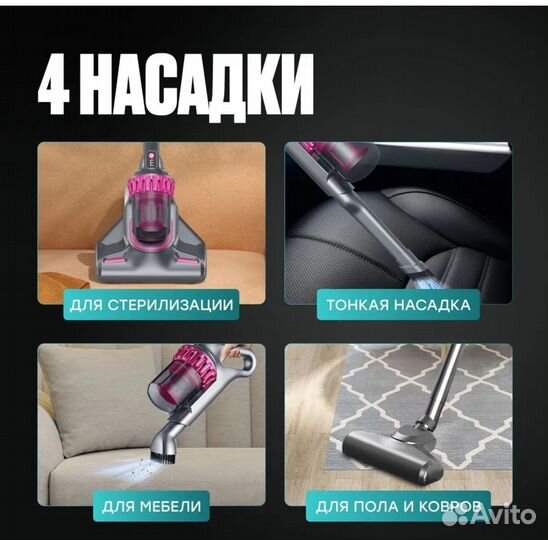 4 НАСАДКИ

ДЛЯ СТЕРИЛИЗАЦИИ

ТОНКАЯ НАСАДКА

ДЛЯ МЕБЕЛИ

ДЛЯ ПОЛА И КОВРОВ

Avito