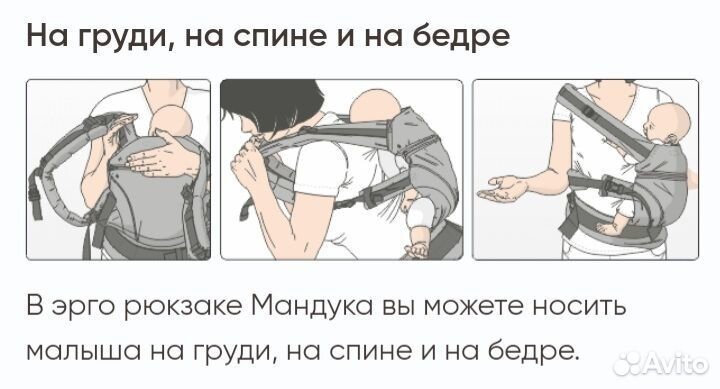 На груди, на спине и на бедре

В эрго рюкзаке Мандука вы можете носить малыша на груди, на спине и на бедре.

Avito