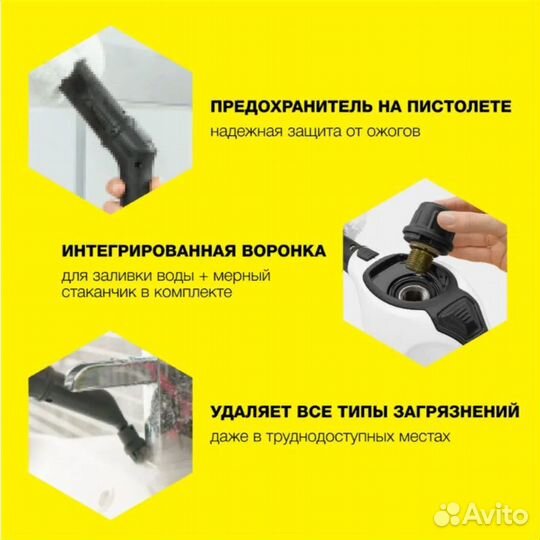 ПРЕДОХРАНИТЕЛЬ НА ПИСТОЛЕТЕ
надежная защита от ожогов

ИНТЕГРИРОВАННАЯ ВОРОНКА
для заливки воды + мерный стаканчик в комплекте

УДАЛЯЕТ ВСЕ ТИПЫ ЗАГРЯЗНЕНИЙ
даже в труднодоступных местах

Avito