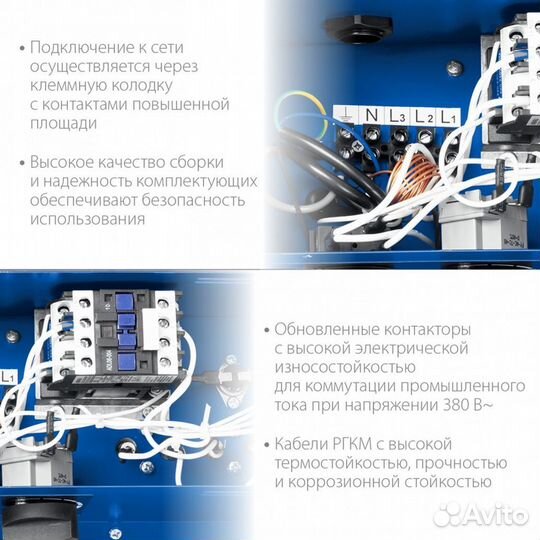 • Подключение к сети осуществляется через клеммную колодку с контактами повышенной площади

• Высокое качество сборки и надежность комплектующих обеспечивают безопасность использования

N $L_3$ $L_2$ $L_1$

$L_1$

• Обновленные контакторы с высокой электрической износостойкостью для коммутации промышленного тока при напряжении 380 В~

• Кабели РГКМ с высокой термостойкостью, прочностью и коррозионной стойкостью

Avito