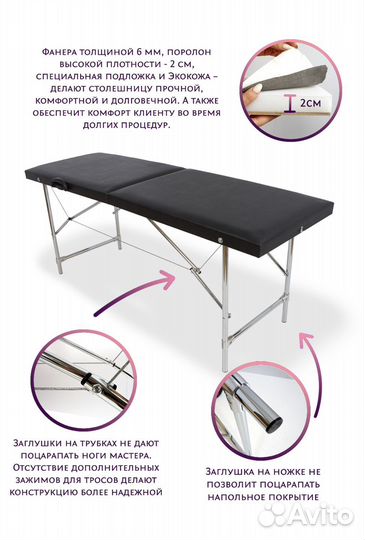 Фанера толщиной 6 мм, поролон высокой плотности - 2 см, специальная подложка и Экокожа – делают столешницу прочной, комфортной и долговечной. А также обеспечит комфорт клиенту во время долгих процедур.

2см

Заглушки на трубках не дают поцарапать ноги мастера. Отсутствие дополнительных зажимов для тросов делают конструкцию более надежной

Заглушка на ножке не позволит поцарапать напольное покрытие

Avito