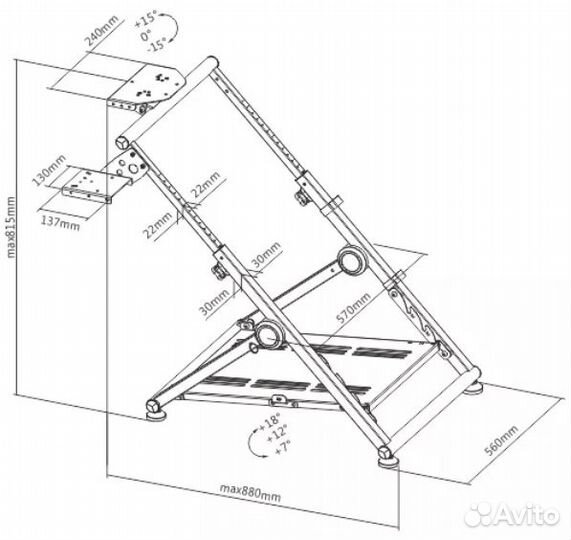 240mm
+15°
0°
-15°
130mm
137mm
max815mm
22mm
22mm
30mm
30mm
570mm
+18°
+12°
+7°
560mm
max880mm
Avito