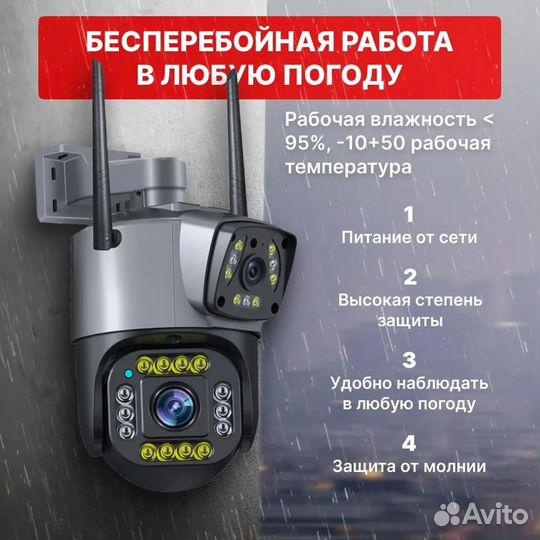 БЕСПЕРЕБОЙНАЯ РАБОТА В ЛЮБУЮ ПОГОДУ

Рабочая влажность < 95%, -10+50 рабочая температура

1
Питание от сети

2
Высокая степень защиты

3
Удобно наблюдать в любую погоду

4
Защита от молнии

Avito