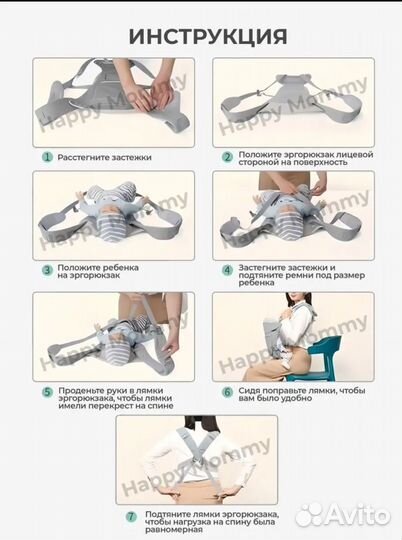 ИНСТРУКЦИЯ

Happy Mommy

1 Расстегните застежки

Happy Mommy

2 Положите эргорюкзак лицевой стороной на поверхность

Happy Mommy

3 Положите ребенка на эргорюкзак

Happy Mommy

4 Застегните застежки и подтяните ремни под размер ребенка

Happy Mommy

5 Проденьте руки в лямки эргорюкзака, чтобы лямки имели перекрест на спине

Happy Mommy

6 Сидя поправьте лямки, чтобы вам было удобно

Happy Mommy

7 Подтяните лямки эргорюкзака, чтобы нагрузка на спину была равномерная

Avito