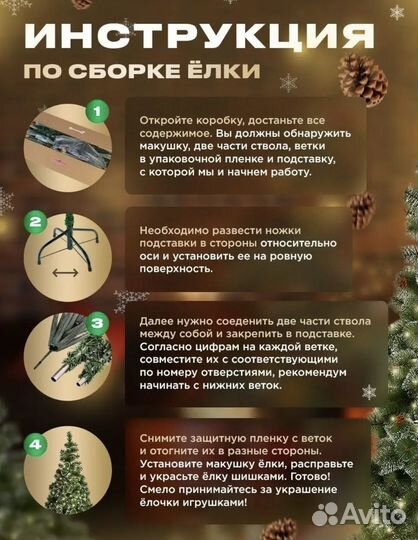 ИНСТРУКЦИЯ
ПО СБОРКЕ ЁЛКИ

1

Откройте коробку, достаньте все содержимое. Вы должны обнаружить макушку, две части ствола, ветки в упаковочной пленке и подставку, с которой мы и начнем работу.

2

Необходимо развести ножки подставки в стороны относительно оси и установить ее на ровную поверхность.

3

Далее нужно соеденить две части ствола между собой и закрепить в подставке. Согласно цифрам на каждой ветке, совместите их с соответствующими по номеру отверстиями, рекомендум начинать с нижних веток.

4

Снимите защитную пленку с веток и отогните их в разные стороны. Установите макушку ёлки, расправьте и украсьте ёлку шишками. Готово! Смело принимайтесь за украшение ёлочки игрушками!

Avito