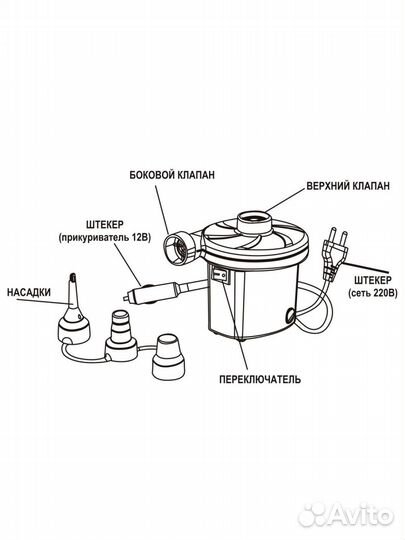 БОКОВОЙ КЛАПАН

ВЕРХНИЙ КЛАПАН

ШТЕКЕР
(прикуриватель 12В)

НАСАДКИ

ШТЕКЕР
(сеть 220В)

ПЕРЕКЛЮЧАТЕЛЬ

Avito