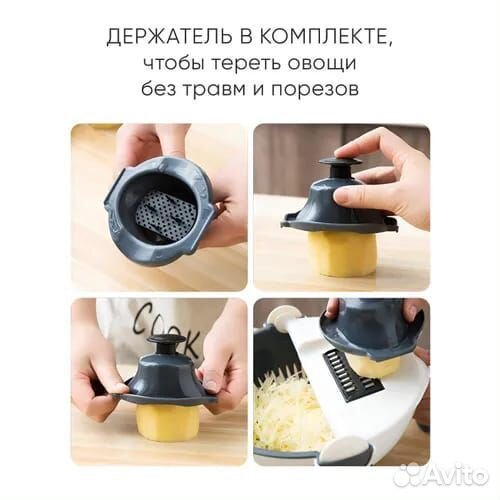 ДЕРЖАТЕЛЬ В КОМПЛЕКТЕ,
чтобы тереть овощи
без травм и порезов

COOK

Avito