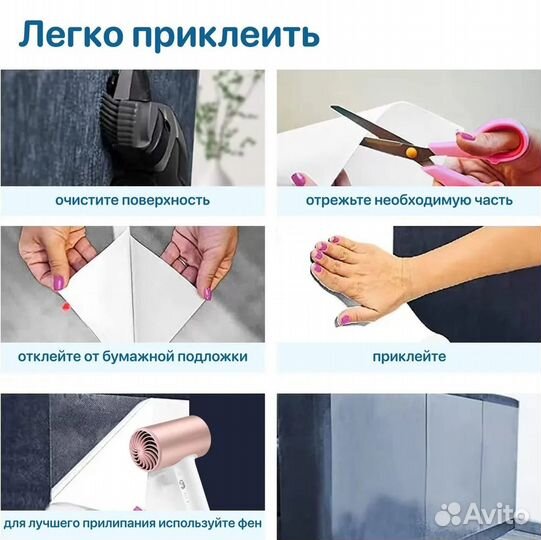 Легко приклеить

очистите поверхность

отрежьте необходимую часть

отклейте от бумажной подложки

приклейте

для лучшего прилипания используйте фен

Avito