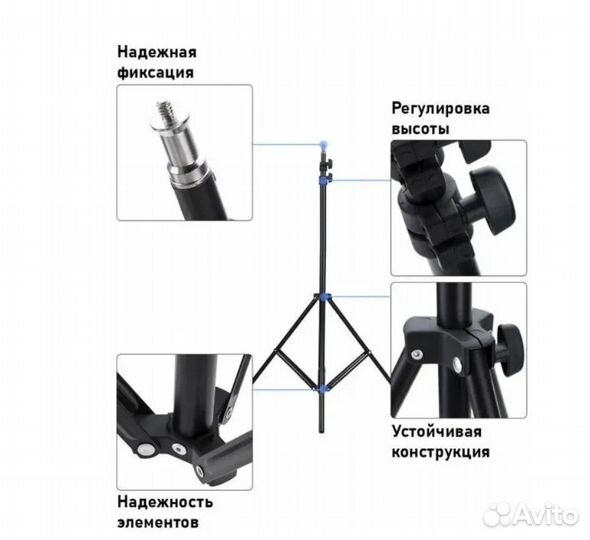 Надежная фиксация

Регулировка высоты

Устойчивая конструкция

Надежность элементов

Avito