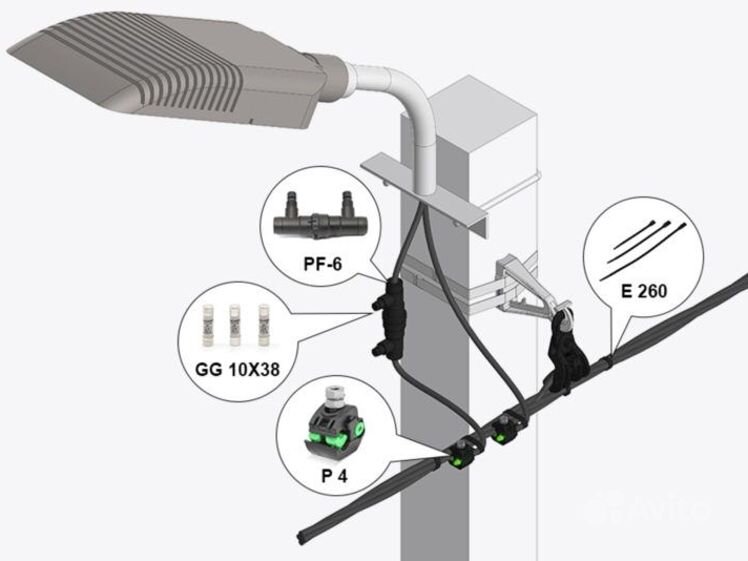 PF-6

E 260

GG 10X38

P 4

Avito