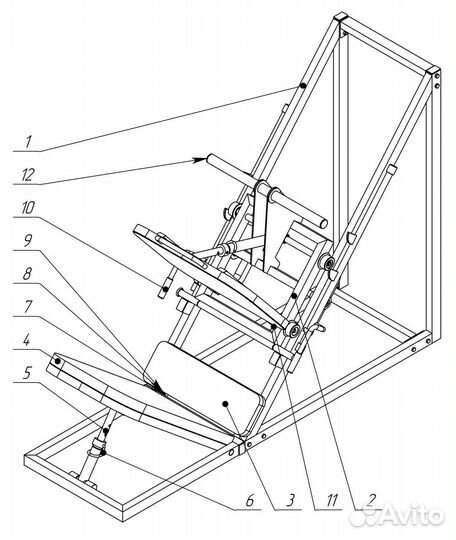 1
12
10
9
8
7
4
5
6
3
11
2
Avito