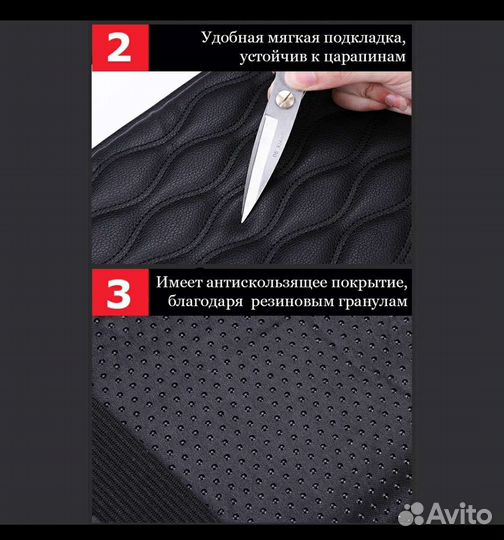 2

Удобная мягкая подкладка, устойчив к царапинам

3

Имеет антискользящее покрытие, благодаря резиновым гранулам

Avito