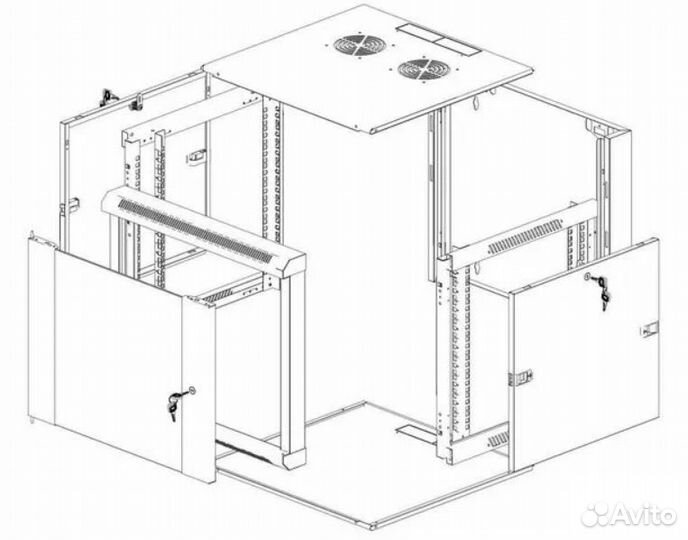 Avito