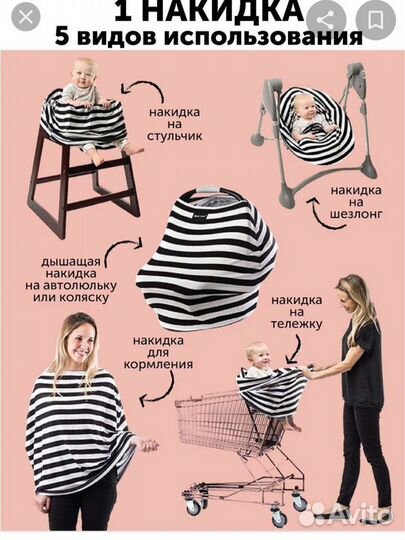 1 НАКИДКА
5 видов использования

накидка на стульчик

накидка на шезлонг

дышащая накидка на автолюльку или коляску

накидка на тележку

накидка для кормления

Avito